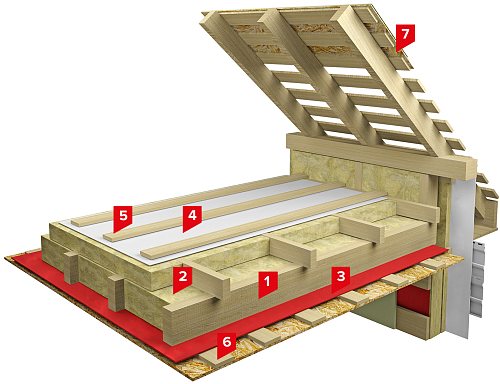 7
5
4
2
1
3
6